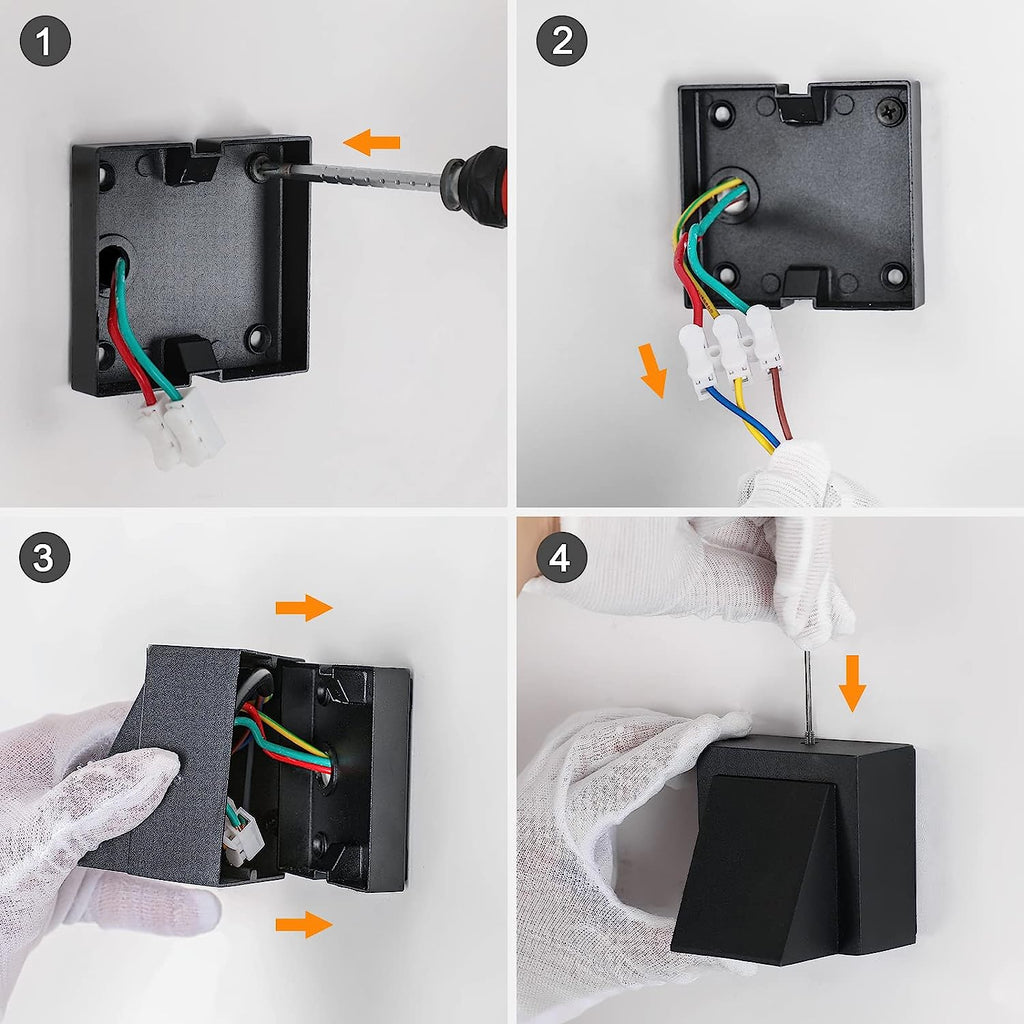 1

2

3

4