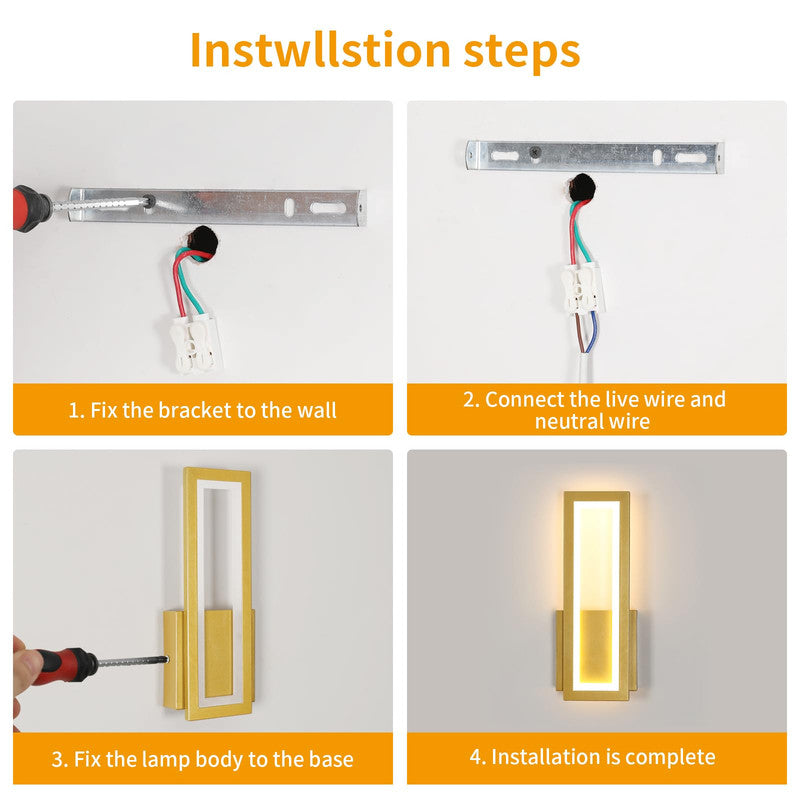 Instwllstion steps

1. Fix the bracket to the wall

2. Connect the live wire and neutral wire

3. Fix the lamp body to the base

4. Installation is complete