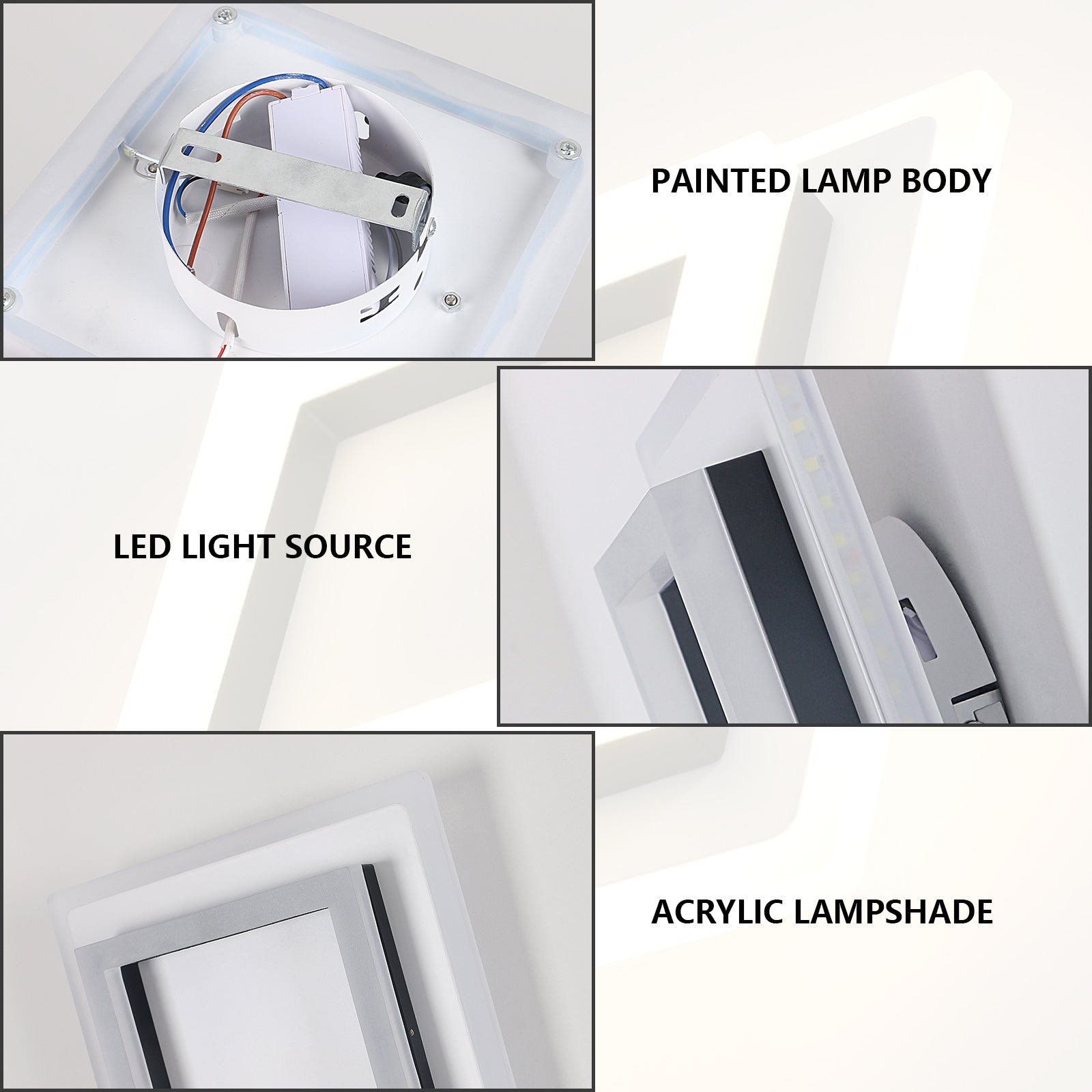 PAINTED LAMP BODY

LED LIGHT SOURCE

ACRYLIC LAMPSHADE